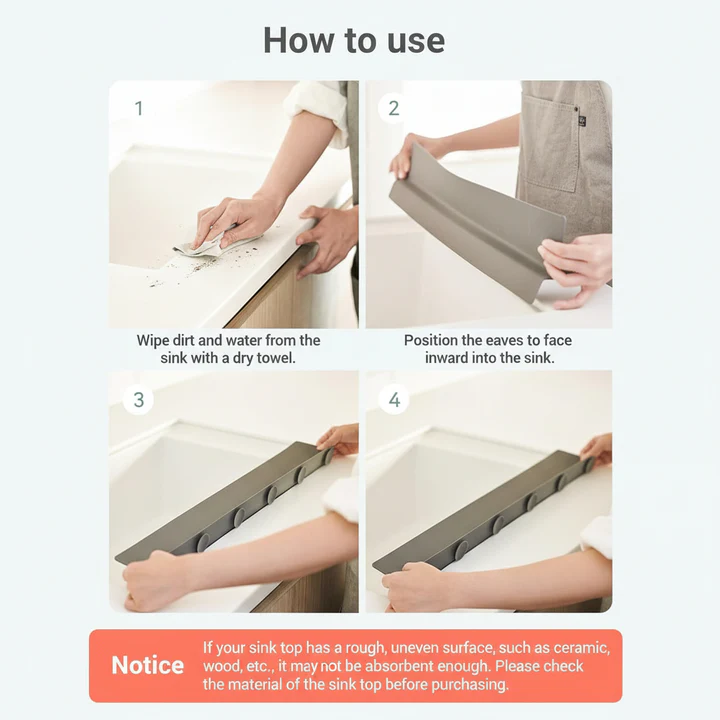 How to use

1

Wipe dirt and water from the sink with a dry towel.

2

Position the eaves to face inward into the sink.

3

4

Notice

If your sink top has a rough, uneven surface, such as ceramic, wood, etc., it may not be absorbent enough. Please check the material of the sink top before purchasing.