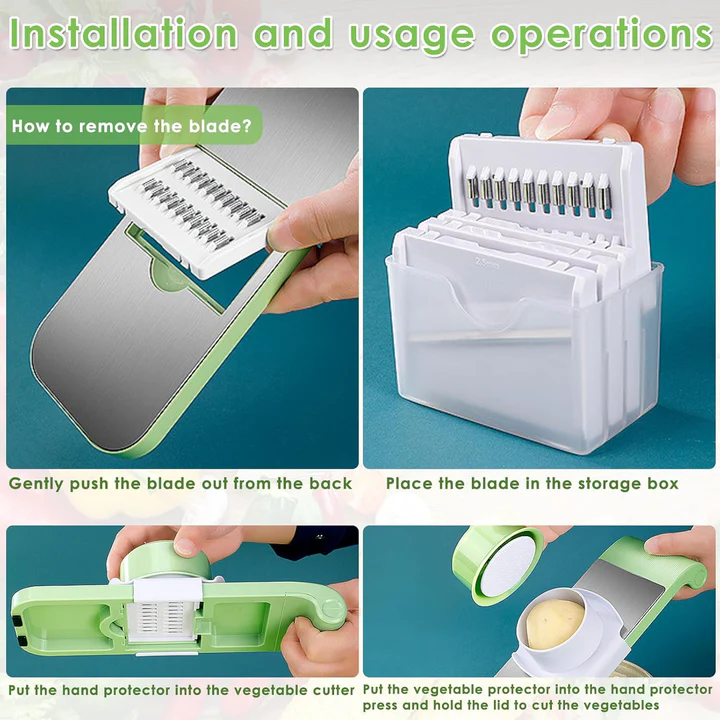 Installation and usage operations

How to remove the blade?

2.5mm

Gently push the blade out from the back

Place the blade in the storage box

Put the hand protector into the vegetable cutter

Put the vegetable protector into the hand protector press and hold the lid to cut the vegetables