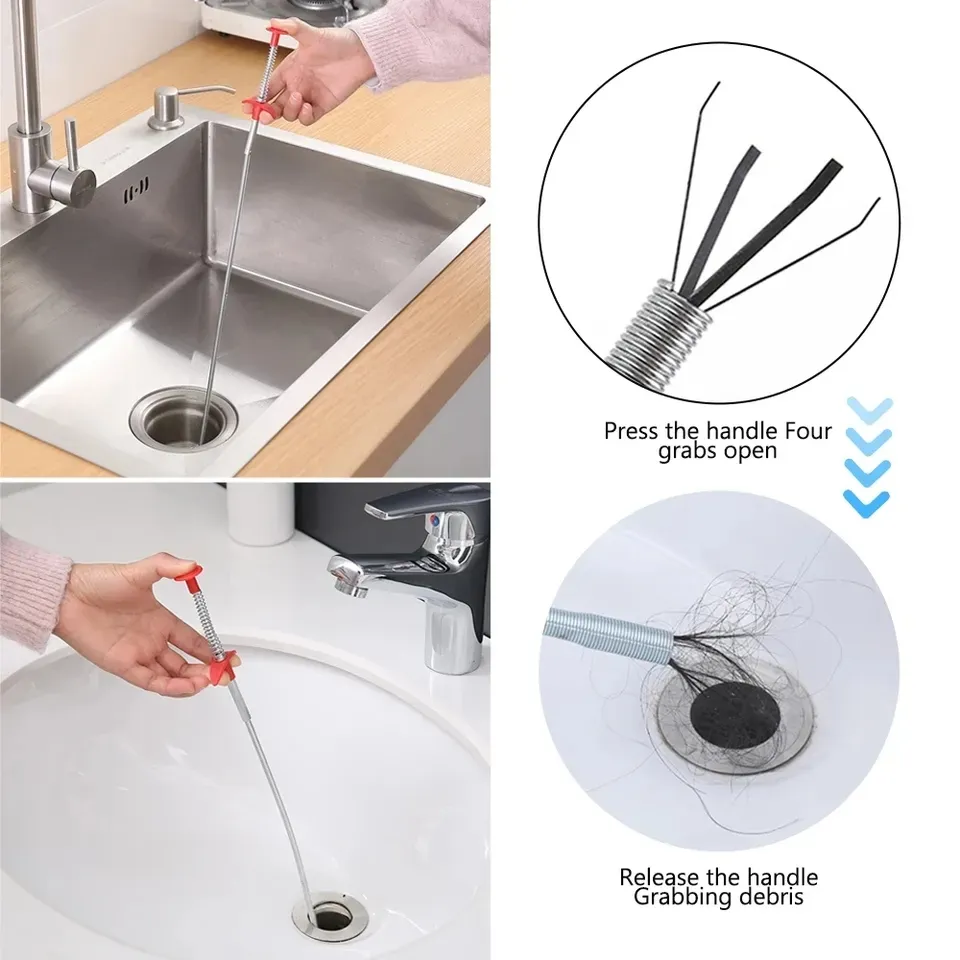 Press the handle Four grabs open

Release the handle Grabbing debris